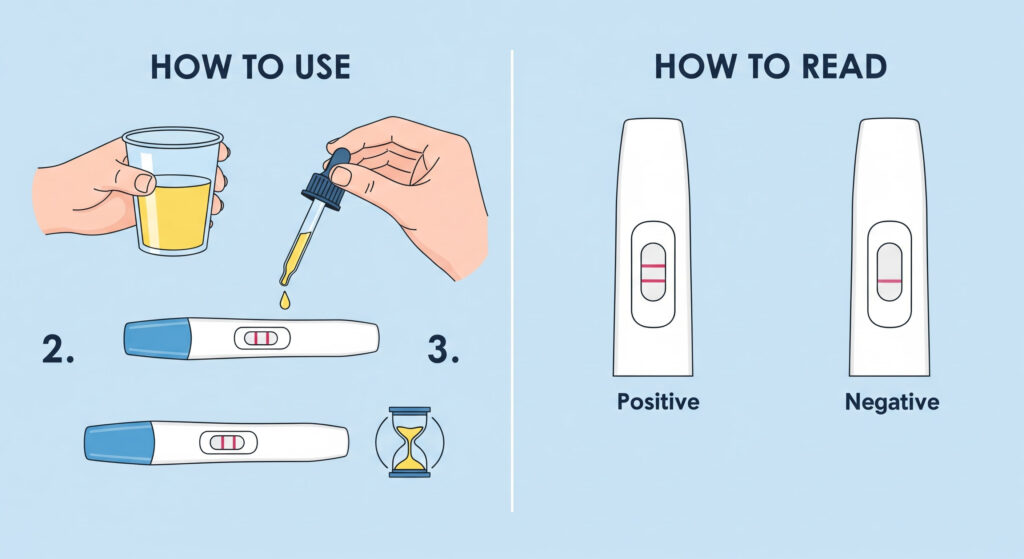 HOW TO USE

2.

3.

HOW TO READ

Positive

Negative